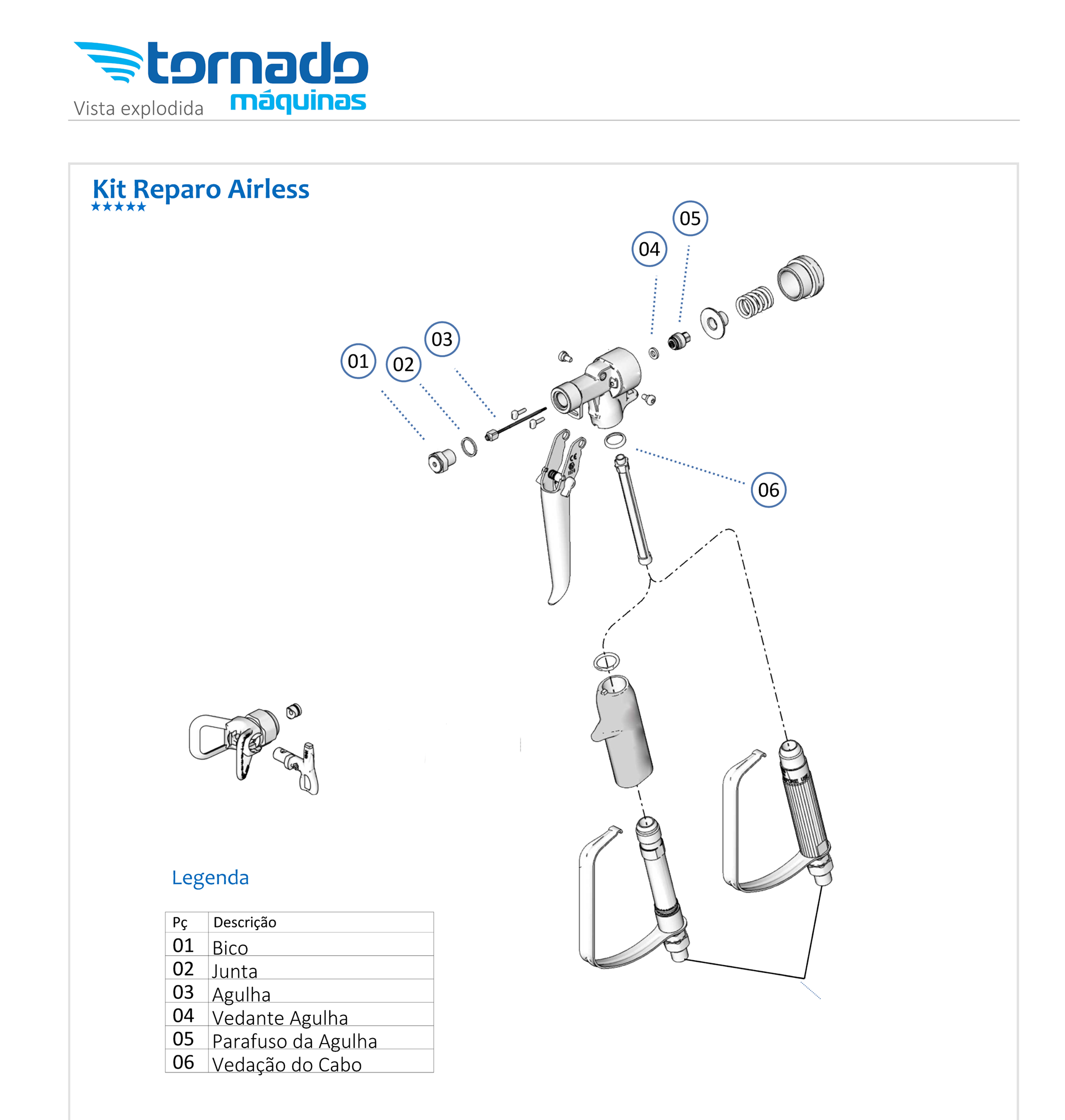 tornado
máquinas
Vista explodida

Kit Reparo Airless
★★★★★

05
04
03
01
02
06

Legenda

| Pç | Descrição |
|---|---|
| 01 | Bico |
| 02 | Junta |
| 03 | Agulha |
| 04 | Vedante Agulha |
| 05 | Parafuso da Agulha |
| 06 | Vedação do Cabo |