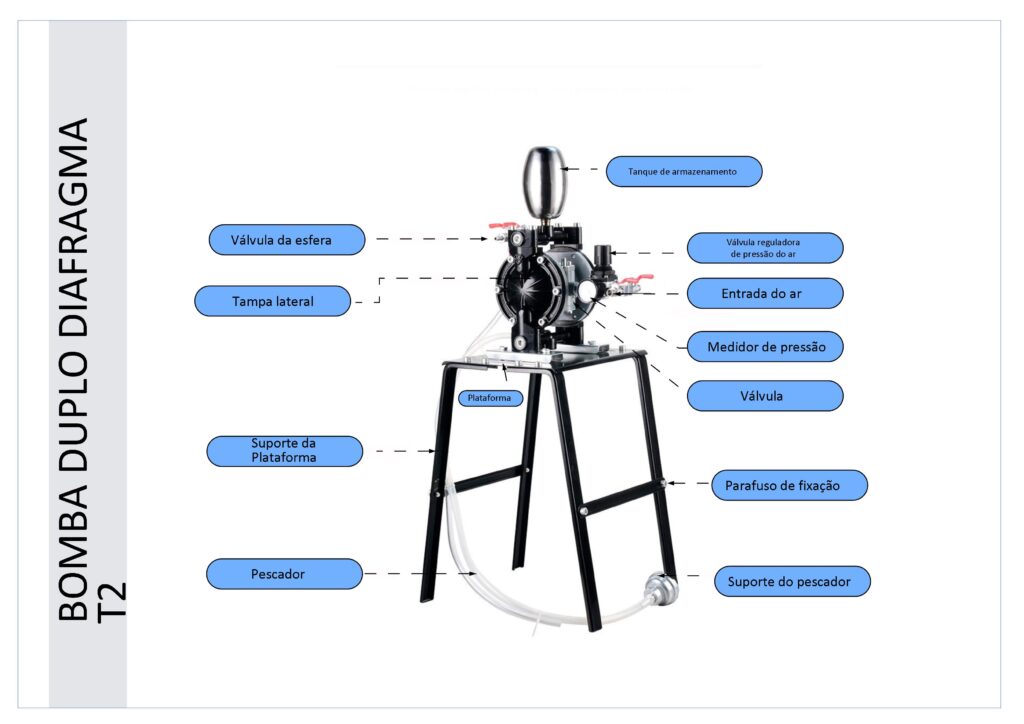 BOMBA DUPLO DIAFRAGMA T2

Tanque de armazenamento

Válvula da esfera

Válvula reguladora de pressão do ar

Tampa lateral

Entrada do ar

Medidor de pressão

Válvula

Plataforma

Suporte da Plataforma

Parafuso de fixação

Pescador

Suporte do pescador